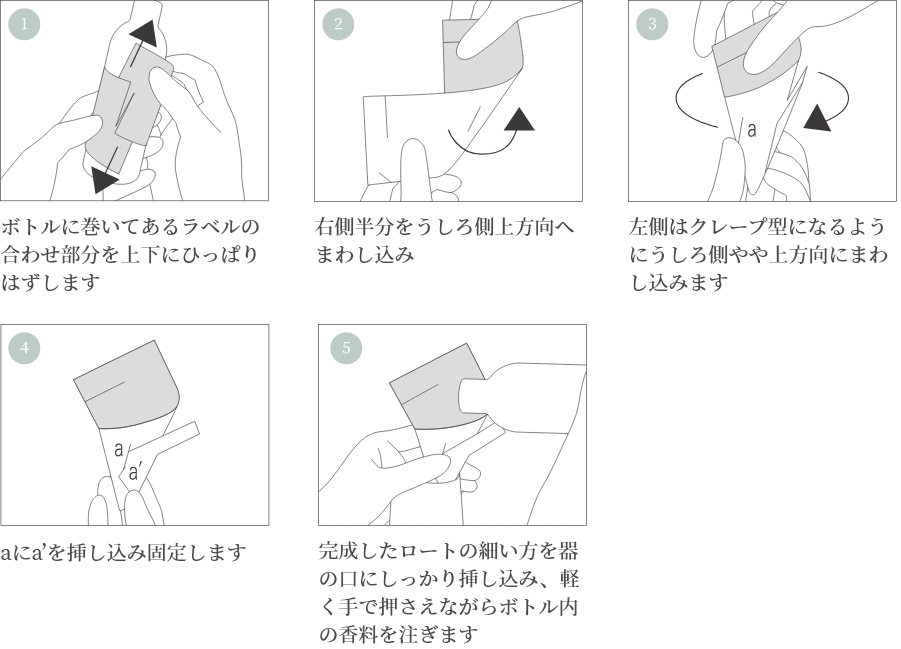 1

ボトルに巻いてあるラベルの合わせ部分を上下にひっぱりはずします

2

右側半分をうしろ側上方向へまわし込み

3

a

左側はクレープ型になるようにうしろ側やや上方向にまわし込みます

4

a

a'

aにa'を挿し込み固定します

5

完成したロートの細い方を器の口にしっかり挿し込み、軽く手で押さえながらボトル内の香料を注ぎます